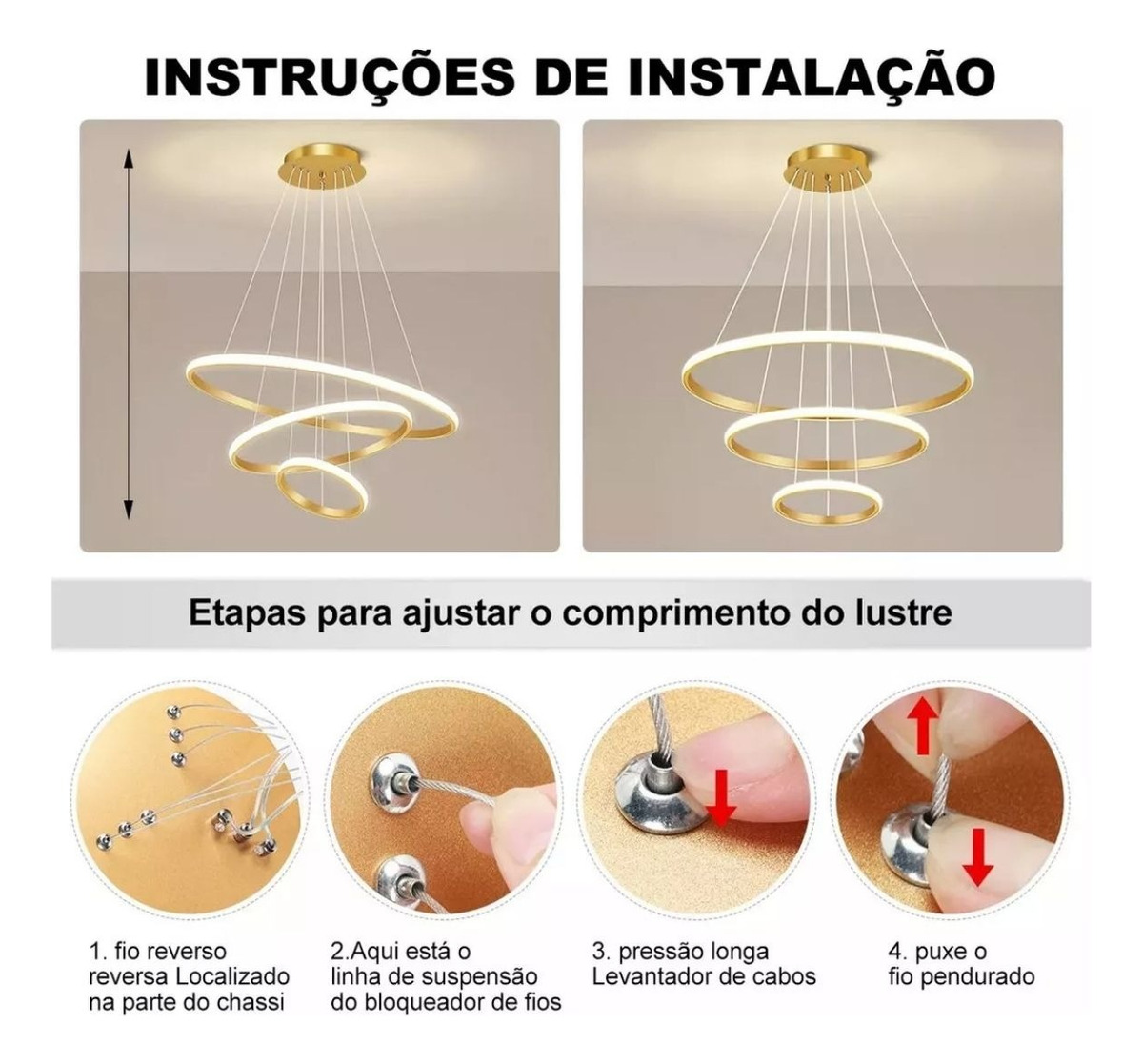 INSTRUÇÕES DE INSTALAÇÃO

Etapas para ajustar o comprimento do lustre

1. fio reverso reversa Localizado na parte do chassi

2.Aqui está o linha de suspensão do bloqueador de fios

3. pressão longa Levantador de cabos

4. puxe o fio pendurado